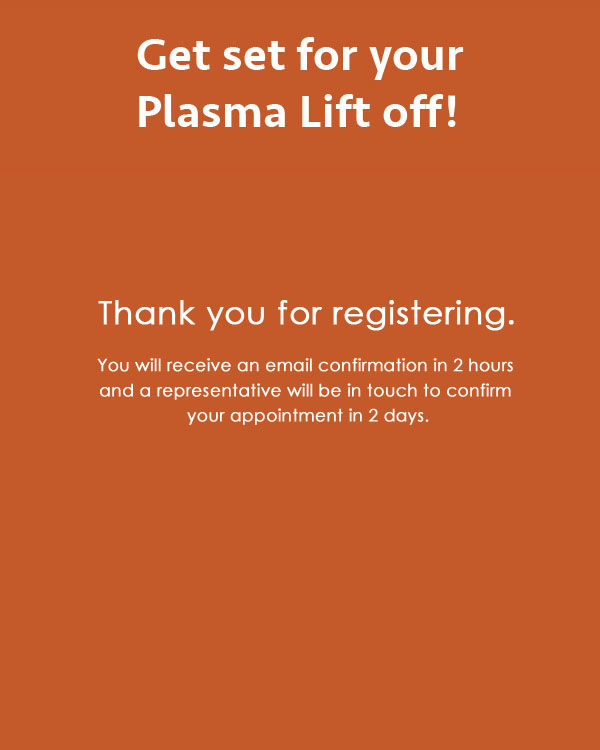 Get set for your
Plasma Lift off!

Thank you for registering.

You will receive an email confirmation in 2 hours and a representative will be in touch to confirm your appointment in 2 days.